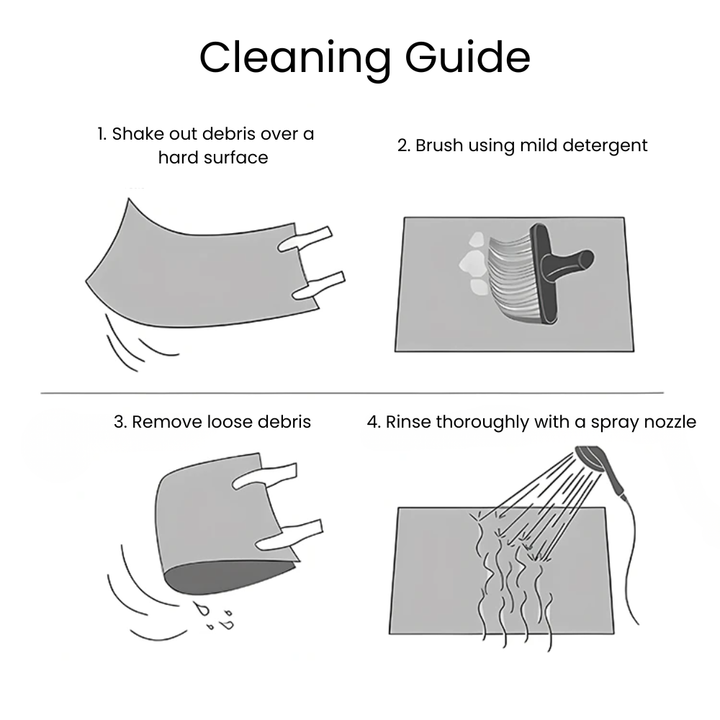 Cleaning Guide

1. Shake out debris over a hard surface

2. Brush using mild detergent

3. Remove loose debris

4. Rinse thoroughly with a spray nozzle